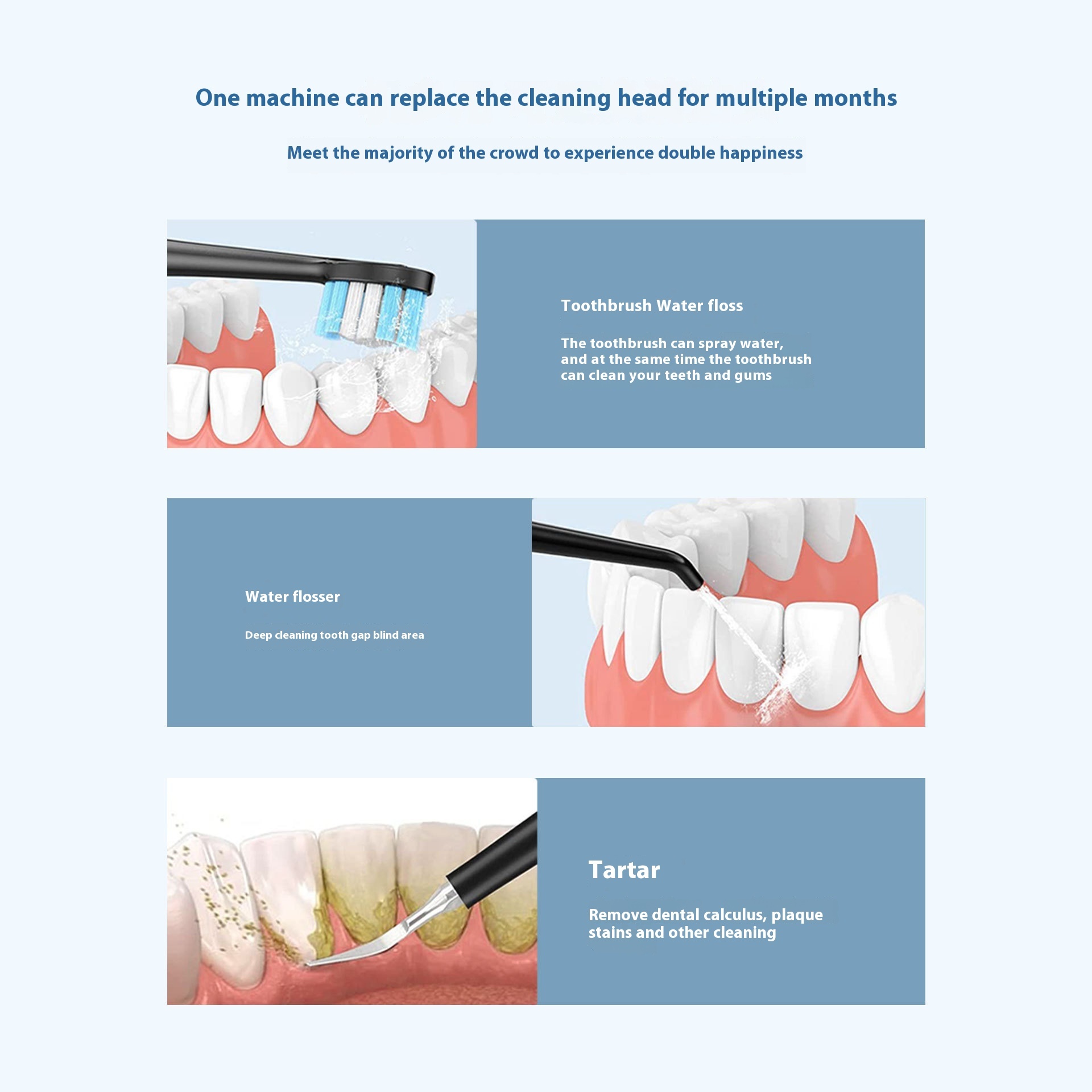 One machine can replace the cleaning head for multiple months

Meet the majority of the crowd to experience double happiness

Toothbrush Water floss

The toothbrush can spray water, and at the same time the toothbrush can clean your teeth and gums

Water flosser

Deep cleaning tooth gap blind area

Tartar

Remove dental calculus, plaque stains and other cleaning